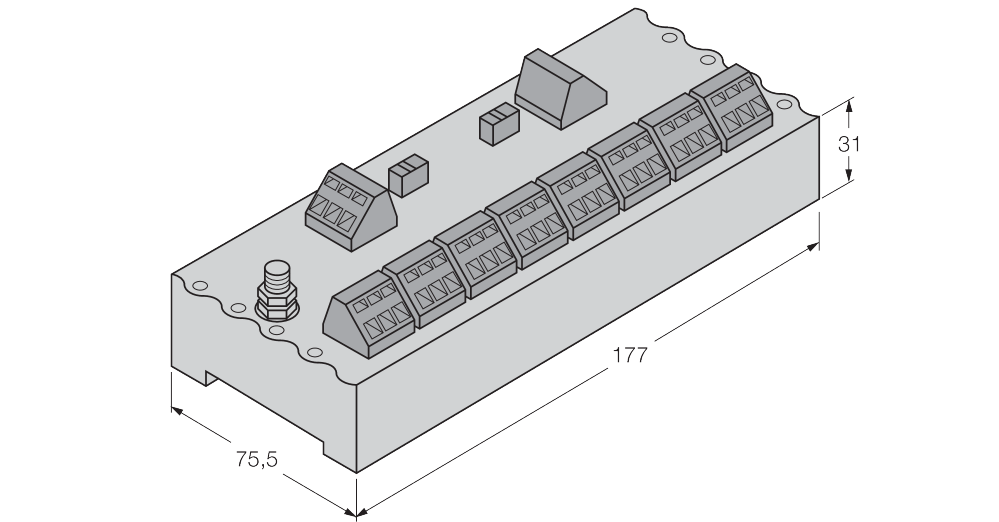 31

177

75,5