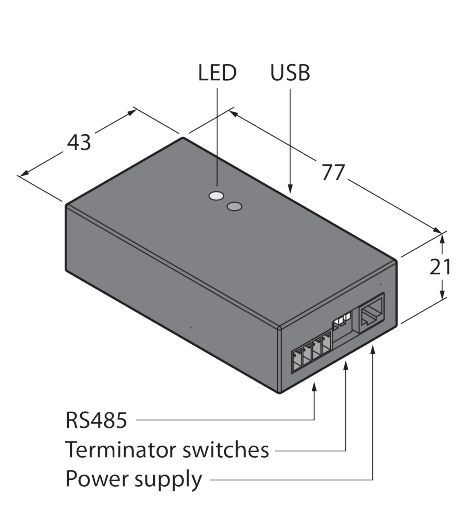 LED
USB
43
77
21
RS485
Terminator switches
Power supply