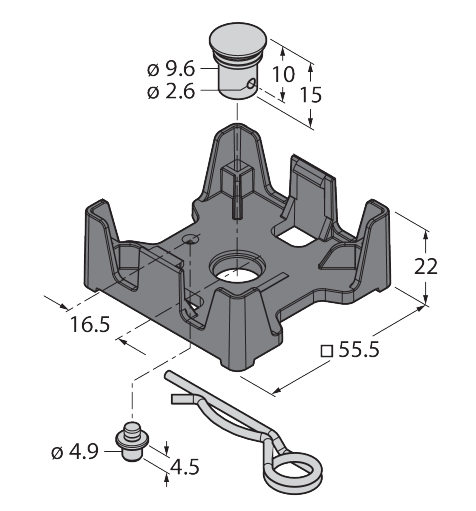 ø 9.6
ø 2.6
10
15
22
16.5
□ 55.5
ø 4.9
4.5