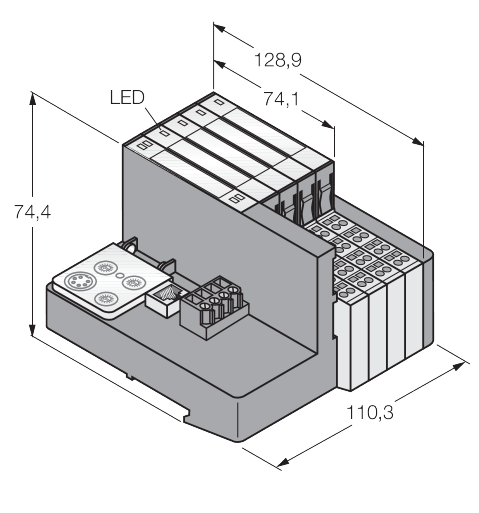 128,9
74,1
LED
74,4
110,3