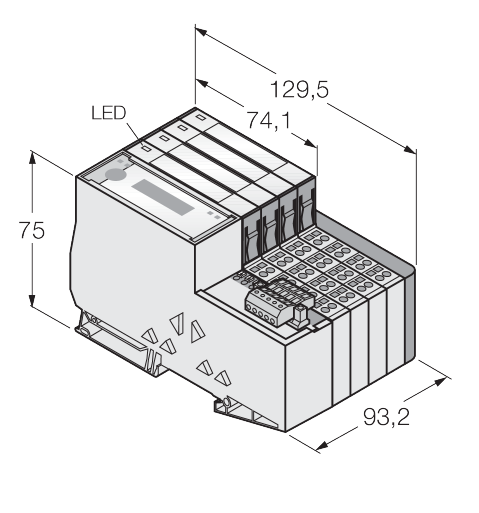 129,5

74,1

LED

75

93,2