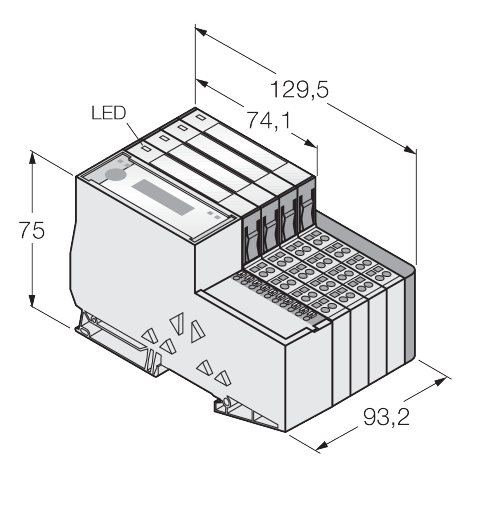 129,5
74,1
LED
75
93,2