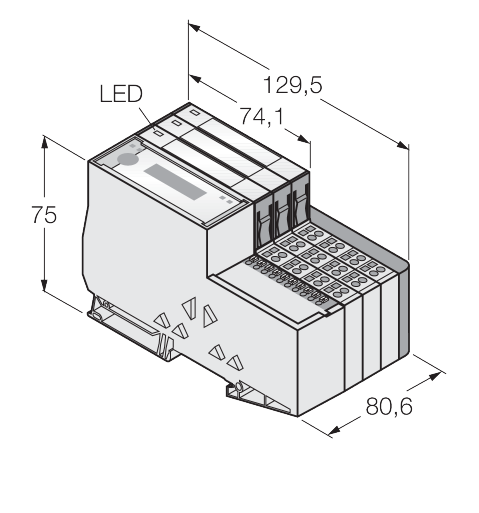 129,5

LED

74,1

75

80,6