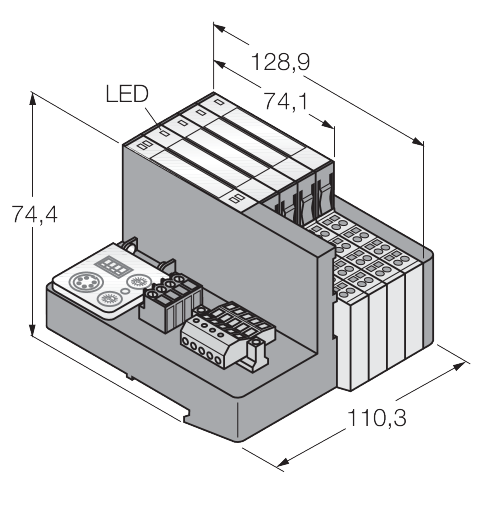 128,9
74,1
LED
74,4
110,3