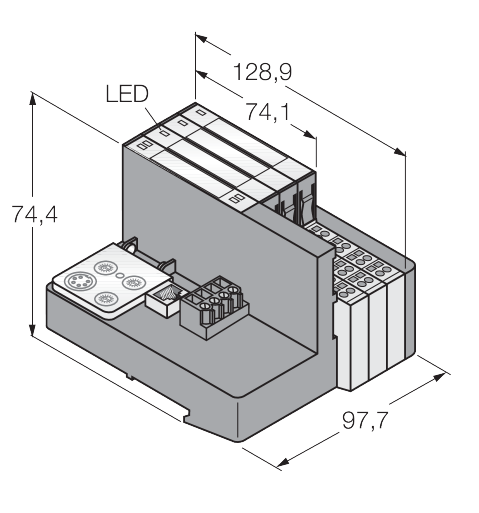 128,9
LED
74,1
74,4
97,7