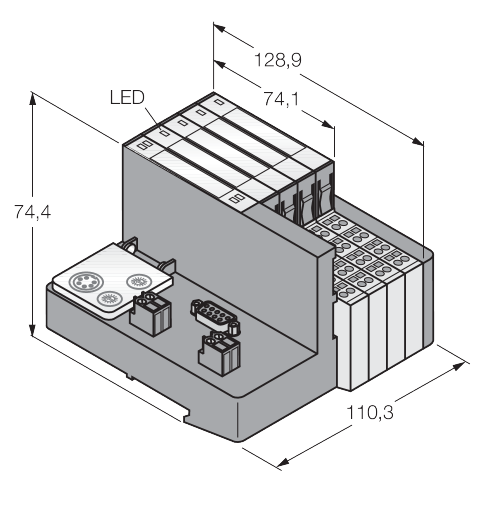 128,9
74,1
LED
74,4
110,3