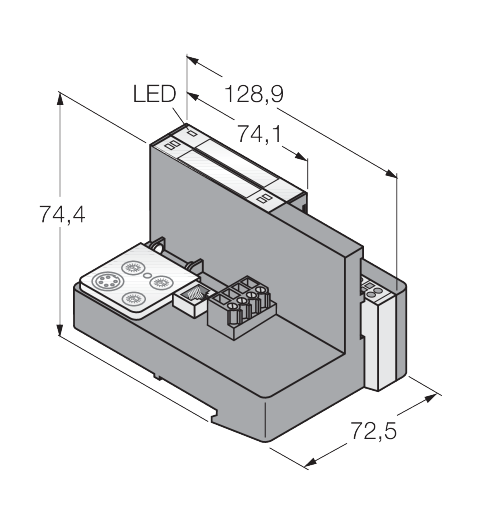 LED
128,9
74,1
74,4
72,5