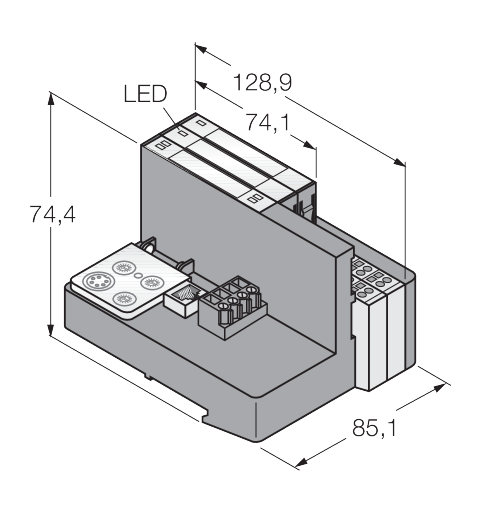 128,9
LED
74,1
74,4
85,1