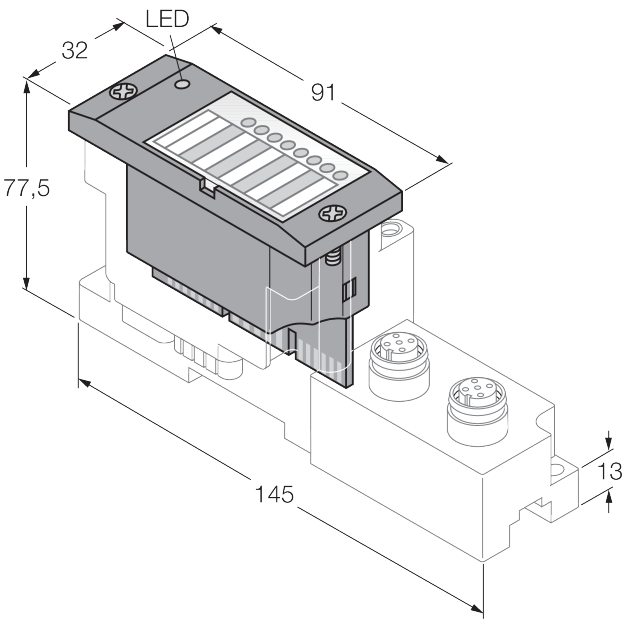 LED
32
91
77,5
145
13