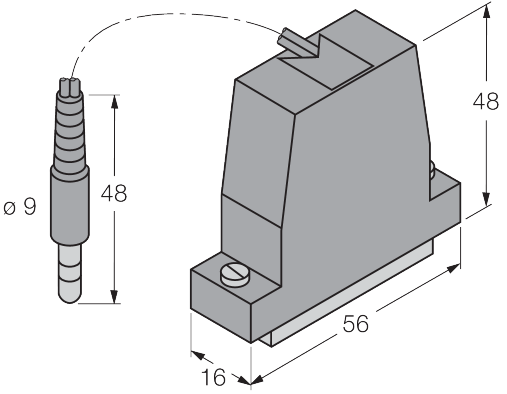 ø 9

48

48

56

16