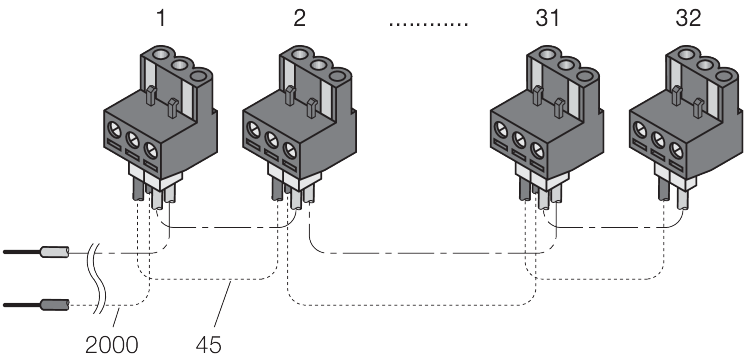 1
2
............
31
32
2000
45