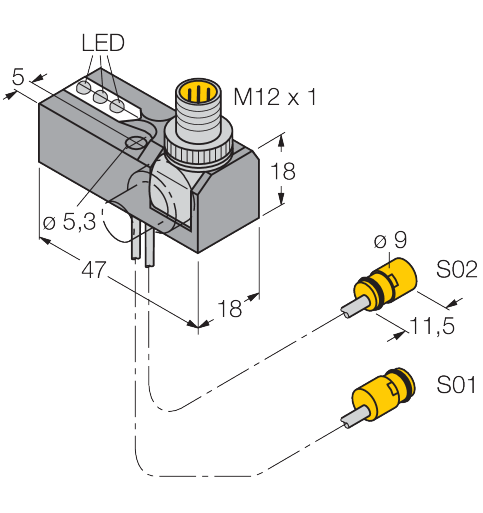 LED

5

M12 x 1

18

ø 5,3

47

18

ø 9

S02

11,5

S01