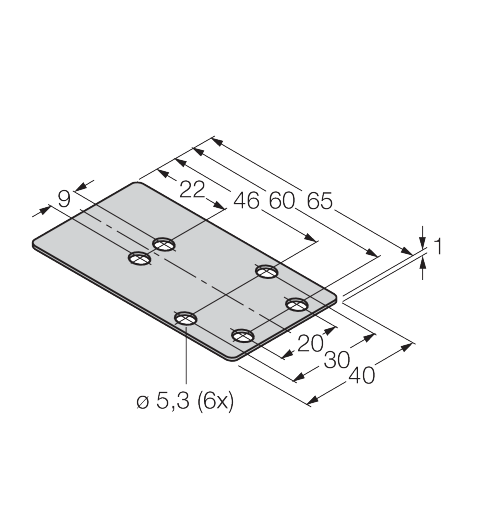 9
22
46
60
65
1
20
30
40
ø 5,3 (6x)