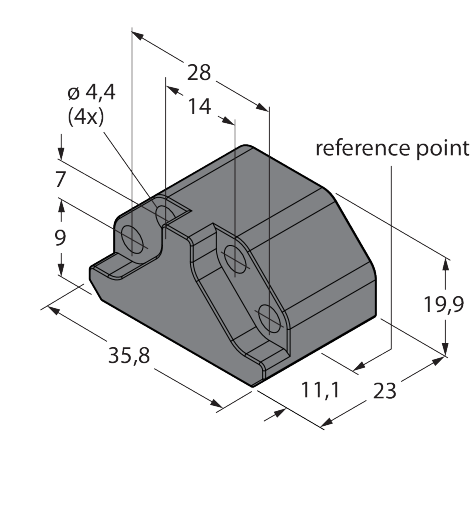 28
ø 4,4
(4x)
14
reference point
7
9
19,9
35,8
11,1
23