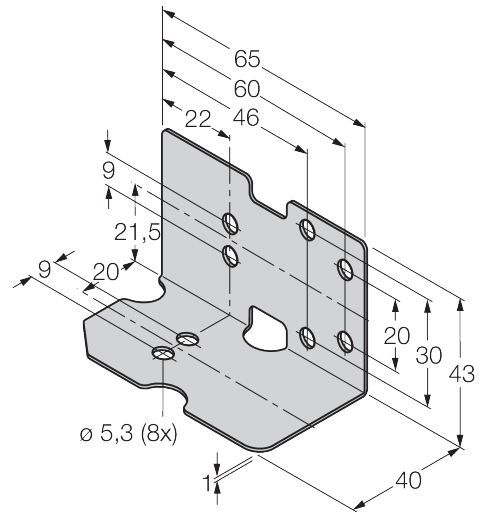 65
60
22
46
9
21,5
9
20
20
30
43
ø 5,3 (8x)
1
40