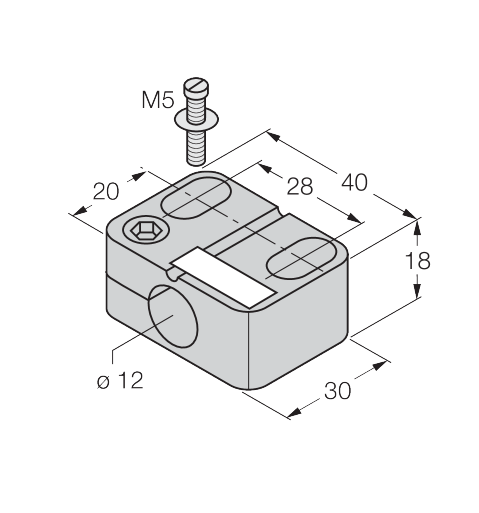 M5
20
28
40
18
ø 12
30