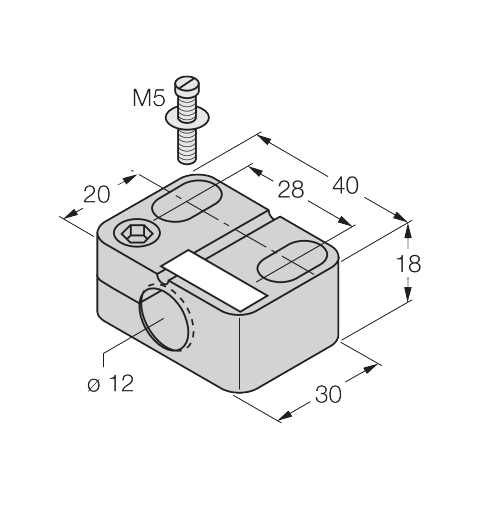 M5
20
28
40
18
ø 12
30