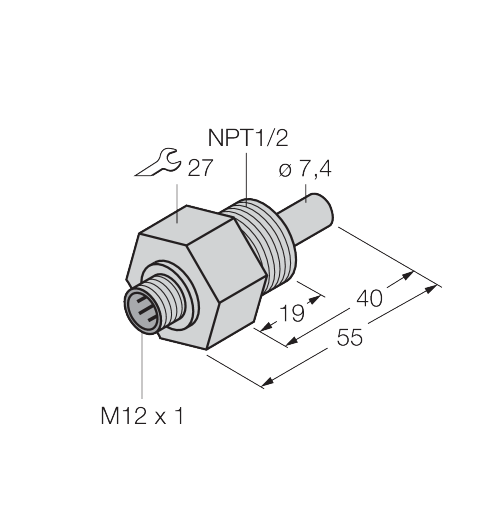 NPT1/2
27
ø 7,4
19
40
55
M12 x 1