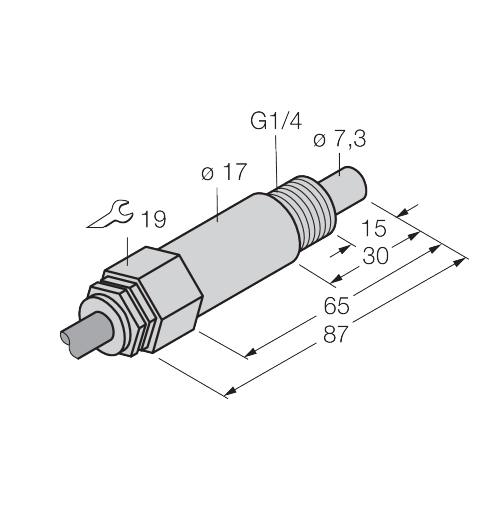 G1/4
ø 7,3
ø 17
19
15
30
65
87