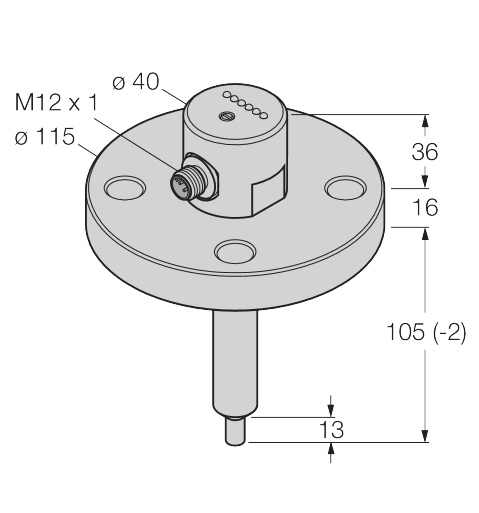 ø 40
M12 x 1
ø 115
36
16
105 (-2)
13