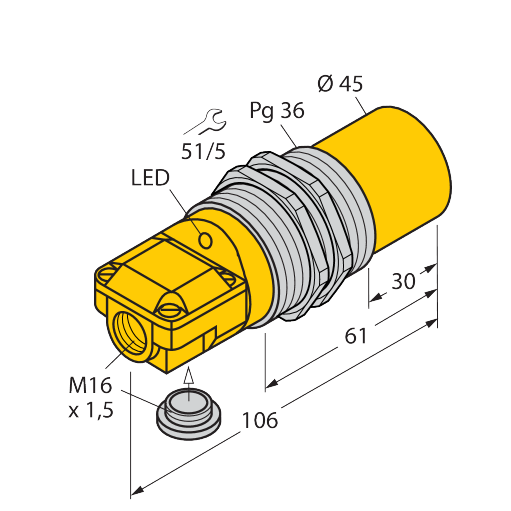 Ø 45
Pg 36
51/5
LED
30
61
M16
x 1,5
106