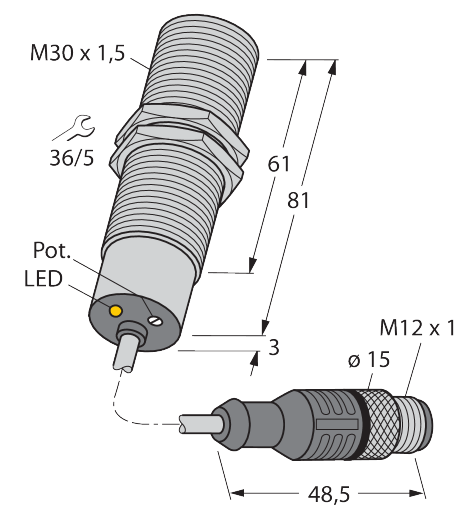 M30 x 1,5

36/5

61

81

Pot.

LED

3

M12 x 1

ø 15

48,5