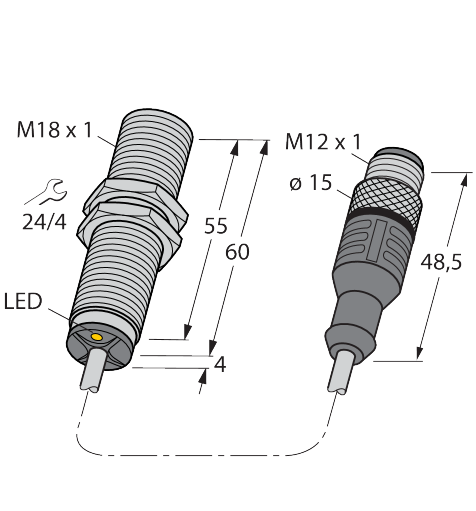 M18 x 1

24/4

LED

55

60

4

M12 x 1

ø 15

48,5