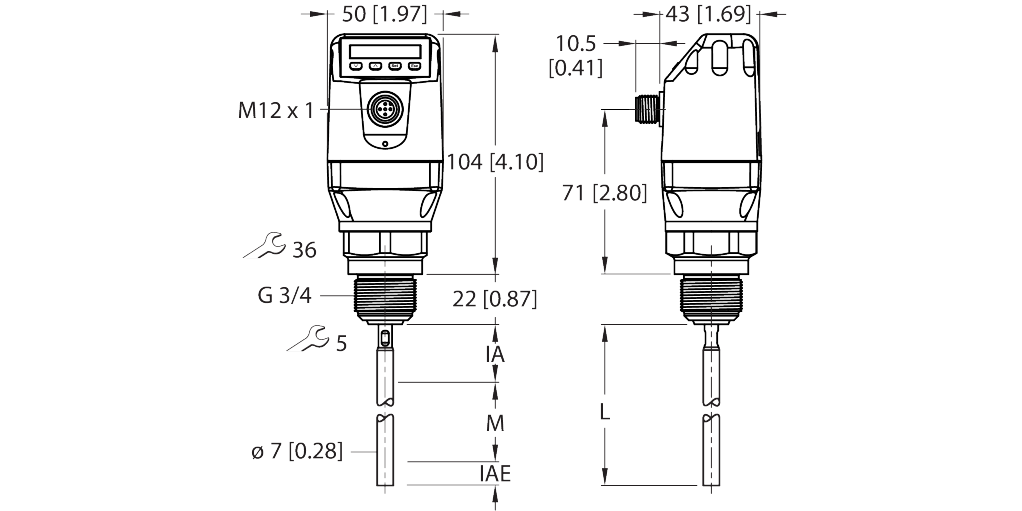 50 [1.97]
M12 x 1
104 [4.10]
36
G 3/4
22 [0.87]
5
IA
M
ø 7 [0.28]
IAE
43 [1.69]
10.5
[0.41]
71 [2.80]
L