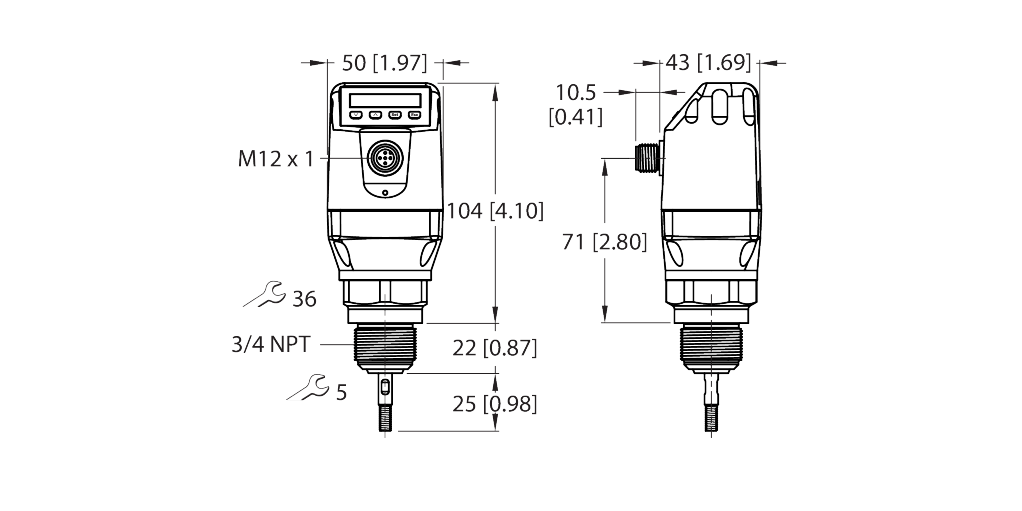 50 [1.97]
M12 x 1
104 [4.10]
36
3/4 NPT
22 [0.87]
5
25 [0.98]
43 [1.69]
10.5
[0.41]
71 [2.80]