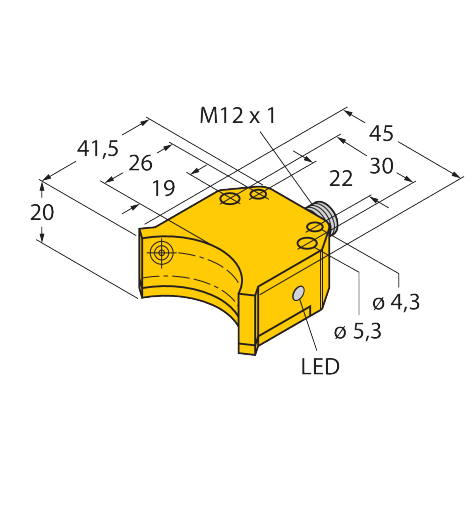 M12 x 1

41,5

26

19

20

45

30

22

ø 4,3

ø 5,3

LED