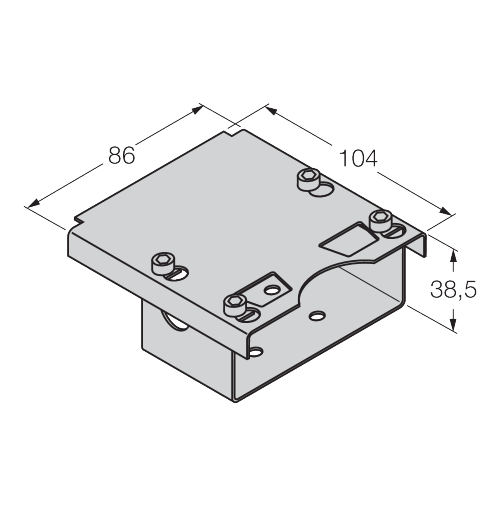 86
104
38,5