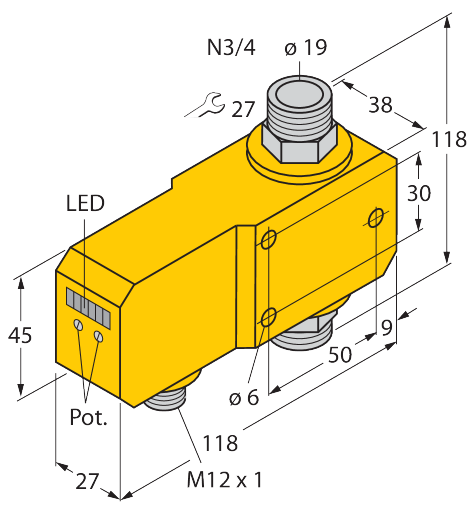 N3/4
ø 19
27
38
118
30
LED
45
9
50
ø 6
Pot.
118
27
M12 x 1