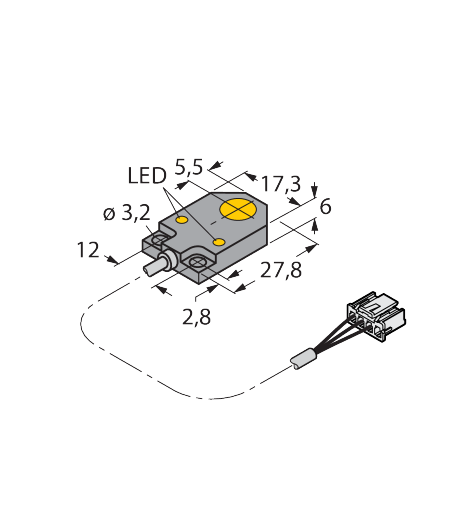 LED
5,5
17,3
6
ø 3,2
12
27,8
2,8