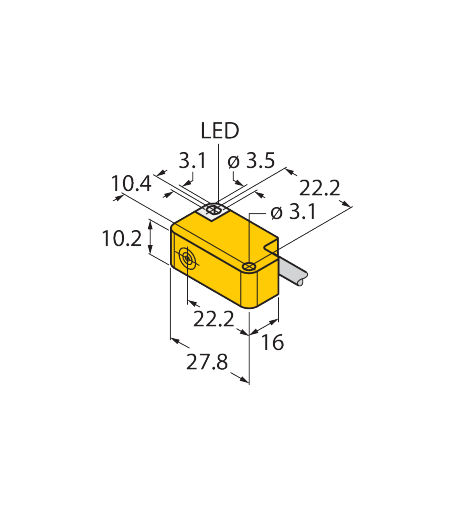 LED
3.1
ø 3.5
10.4
22.2
ø 3.1
10.2
22.2
16
27.8