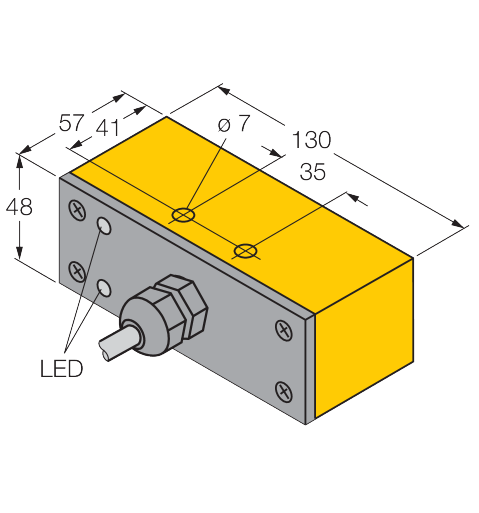 57
41
ø 7
130
35
48
LED