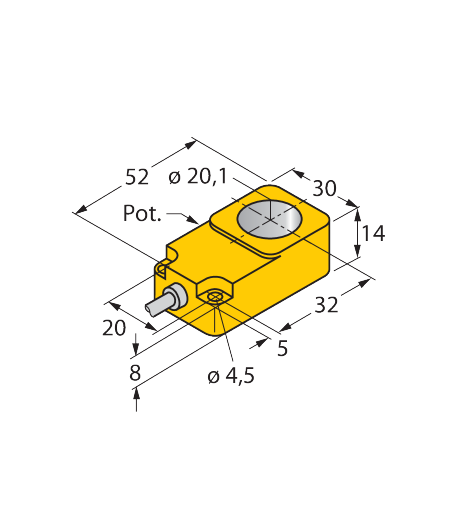 52
ø 20,1
30
Pot.
14
32
20
5
8
ø 4,5