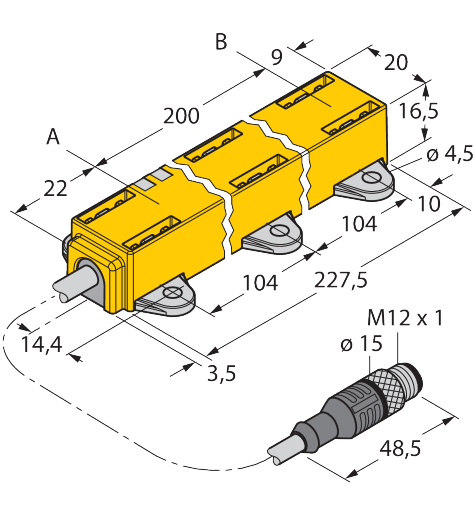 B
9
20
200
16,5
A
ø 4,5
22
10
104
104
227,5
M12 x 1
ø 15
14,4
3,5
48,5