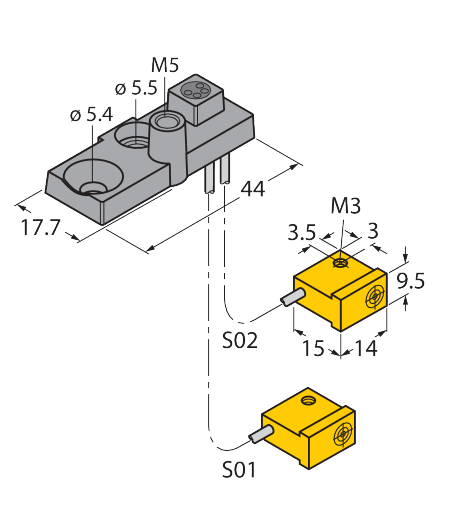 M5
ø 5.5
ø 5.4
44
17.7
M3
3.5
3
9.5
S02
15
14
S01