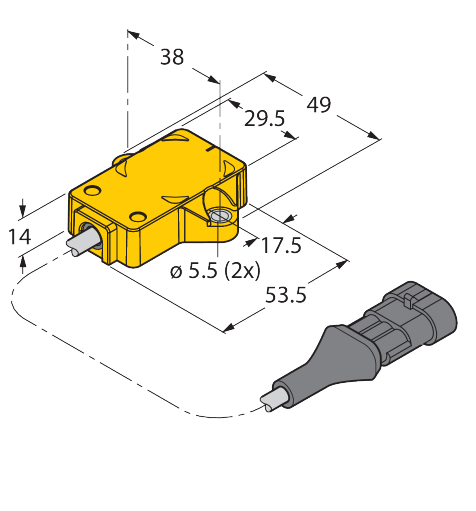 38
49
29.5
14
17.5
ø 5.5 (2x)
53.5