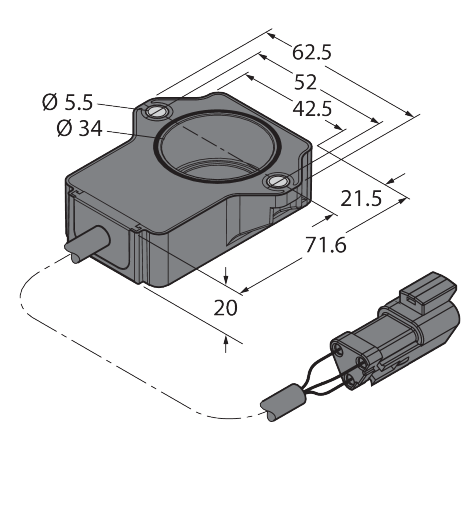 62.5
52
42.5
Ø 5.5
Ø 34
21.5
71.6
20