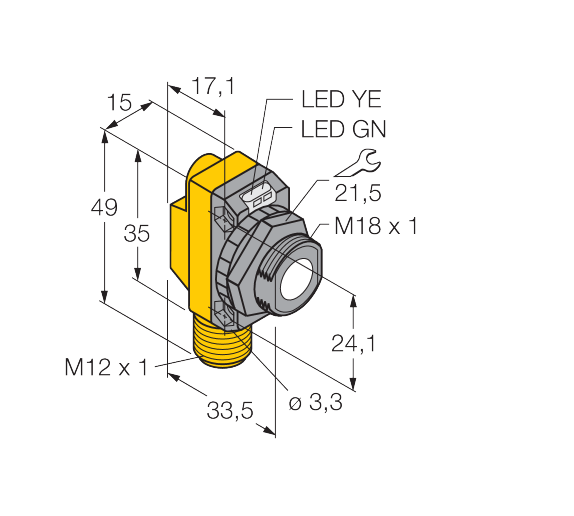 17,1
15
LED YE
LED GN
21,5
M18 x 1
49
35
24,1
M12 x 1
ø 3,3
33,5