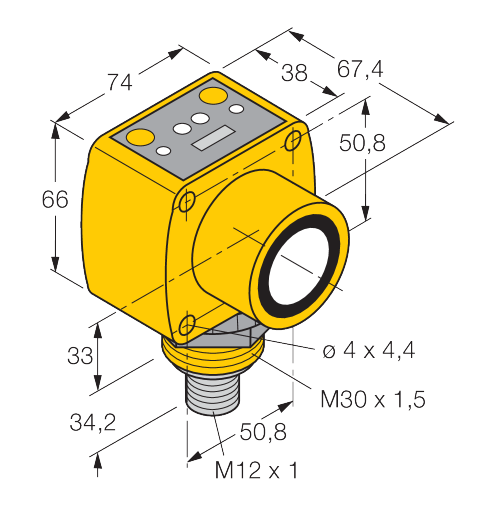 74
38
67,4
50,8
66
33
ø 4 x 4,4
M30 x 1,5
34,2
50,8
M12 x 1