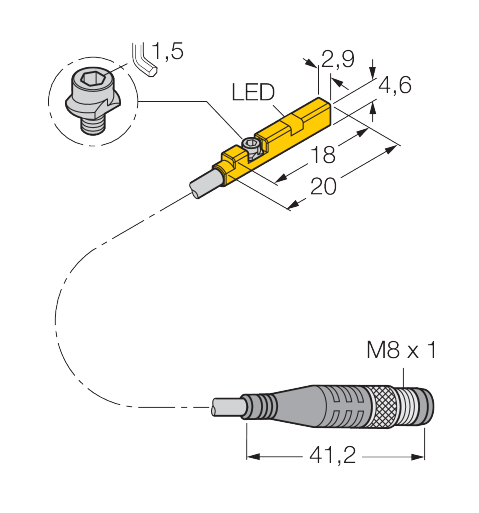 1,5
2,9
4,6
LED
18
20
M8 x 1
41,2