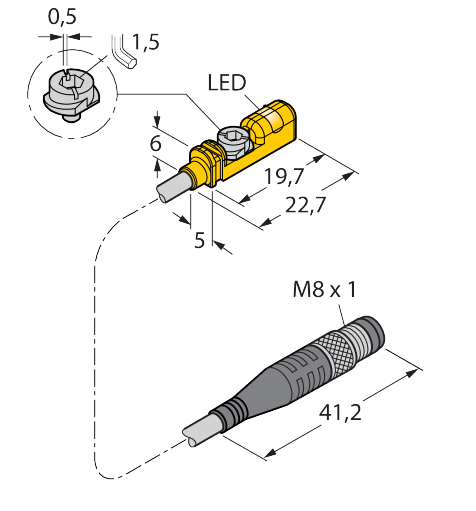 0,5
1,5
LED
6
19,7
22,7
5
M8 x 1
41,2