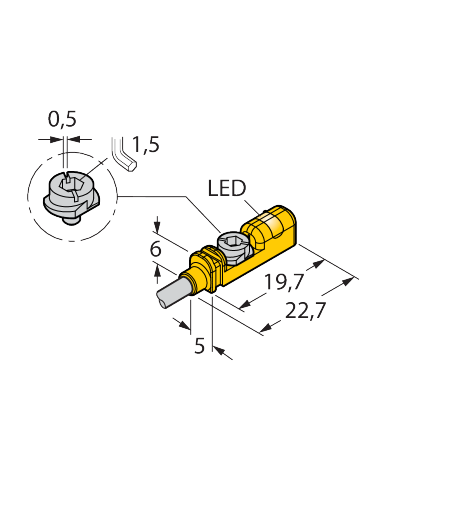 0,5
1,5
LED
6
19,7
22,7
5