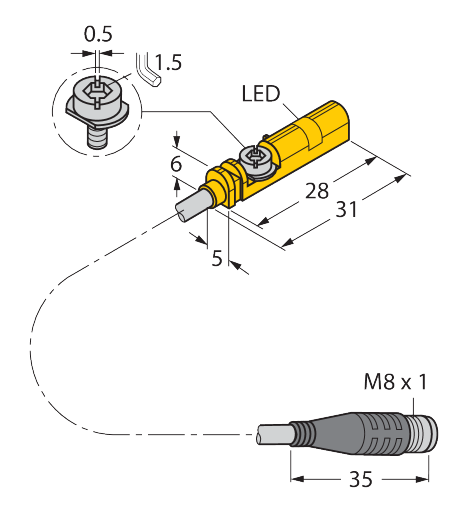 0.5
1.5
LED
6
28
31
5
M8 x 1
35