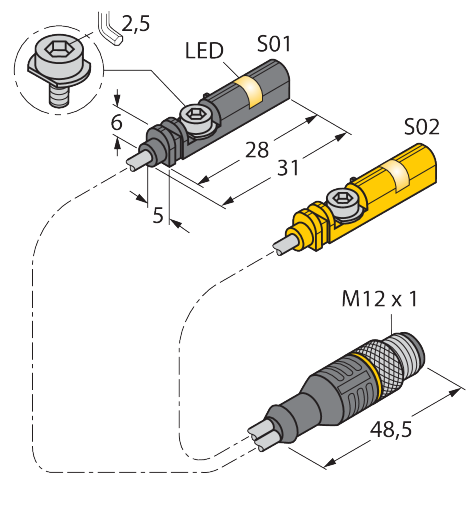 2,5
LED
S01
6
28
31
5
S02
M12 x 1
48,5