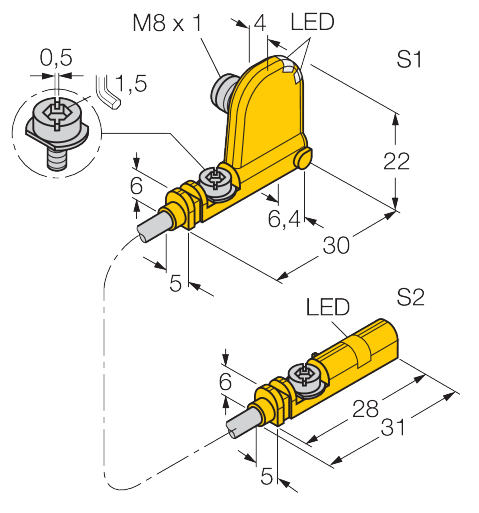 M8 x 1
4
LED
S1
0,5
1,5
22
6
6,4
30
5
S2
LED
6
28
31
5