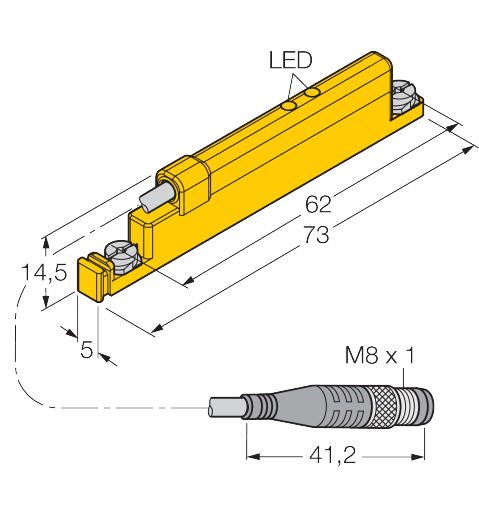 LED

62

73

14,5

5

M8 x 1

41,2