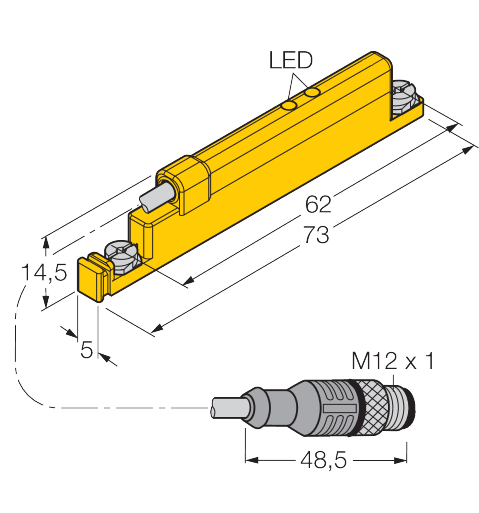 LED
62
73
14,5
5
M12 x 1
48,5